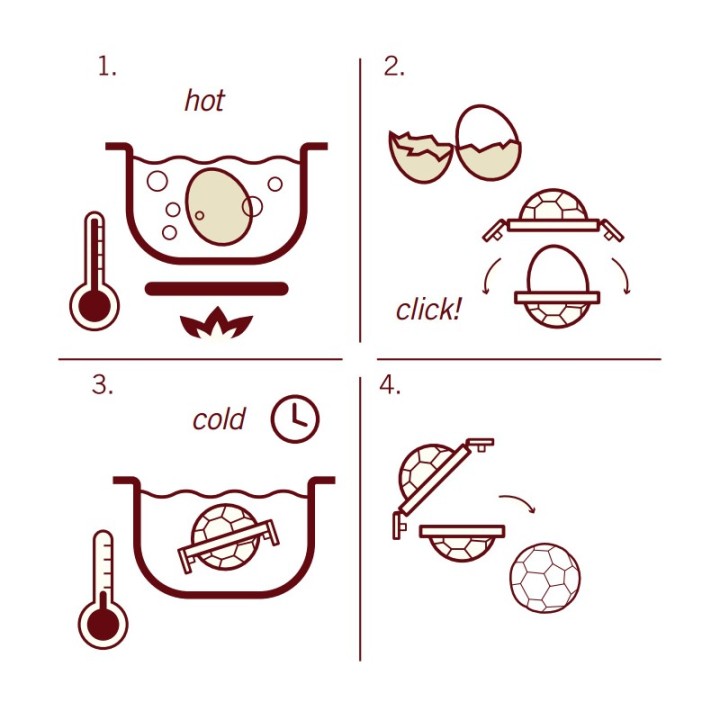 1.

hot

2.

click!

3.

cold

4.